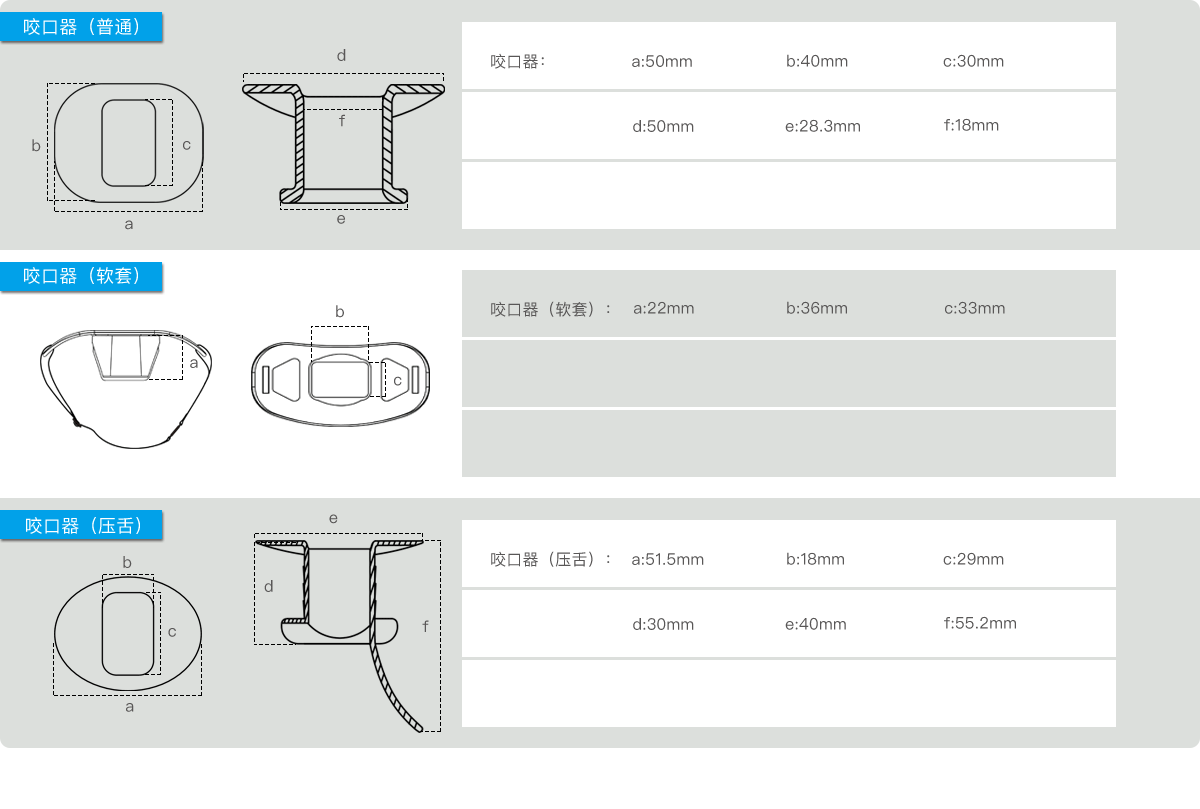 咬口器（普通）

b c a

d f e

| 咬口器： | a:50mm | b:40mm | c:30mm |
|---|---|---|---|
| | d:50mm | e:28.3mm | f:18mm |
| | | | |

咬口器（软套）

a

b c

| 咬口器（软套）： | a:22mm | b:36mm | c:33mm |
|---|---|---|---|
| | | | |
| | | | |

咬口器（压舌）

b c a

e d f

| 咬口器（压舌）： | a:51.5mm | b:18mm | c:29mm |
|---|---|---|---|
| | d:30mm | e:40mm | f:55.2mm |
| | | | |